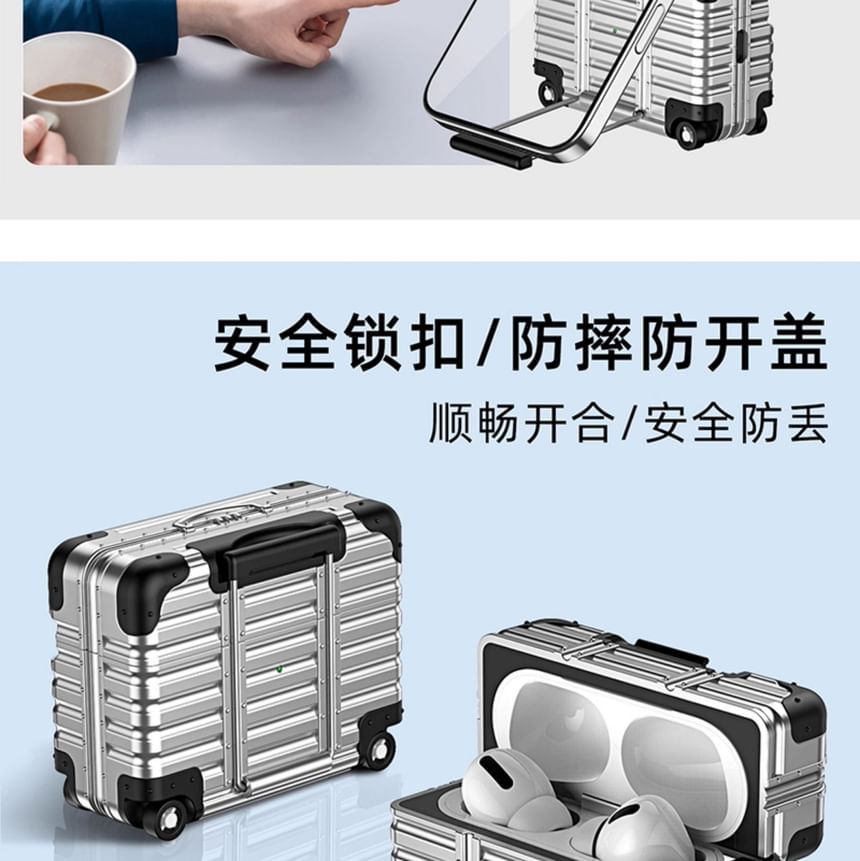 安全锁扣/防摔防开盖

顺畅开合/安全防丢